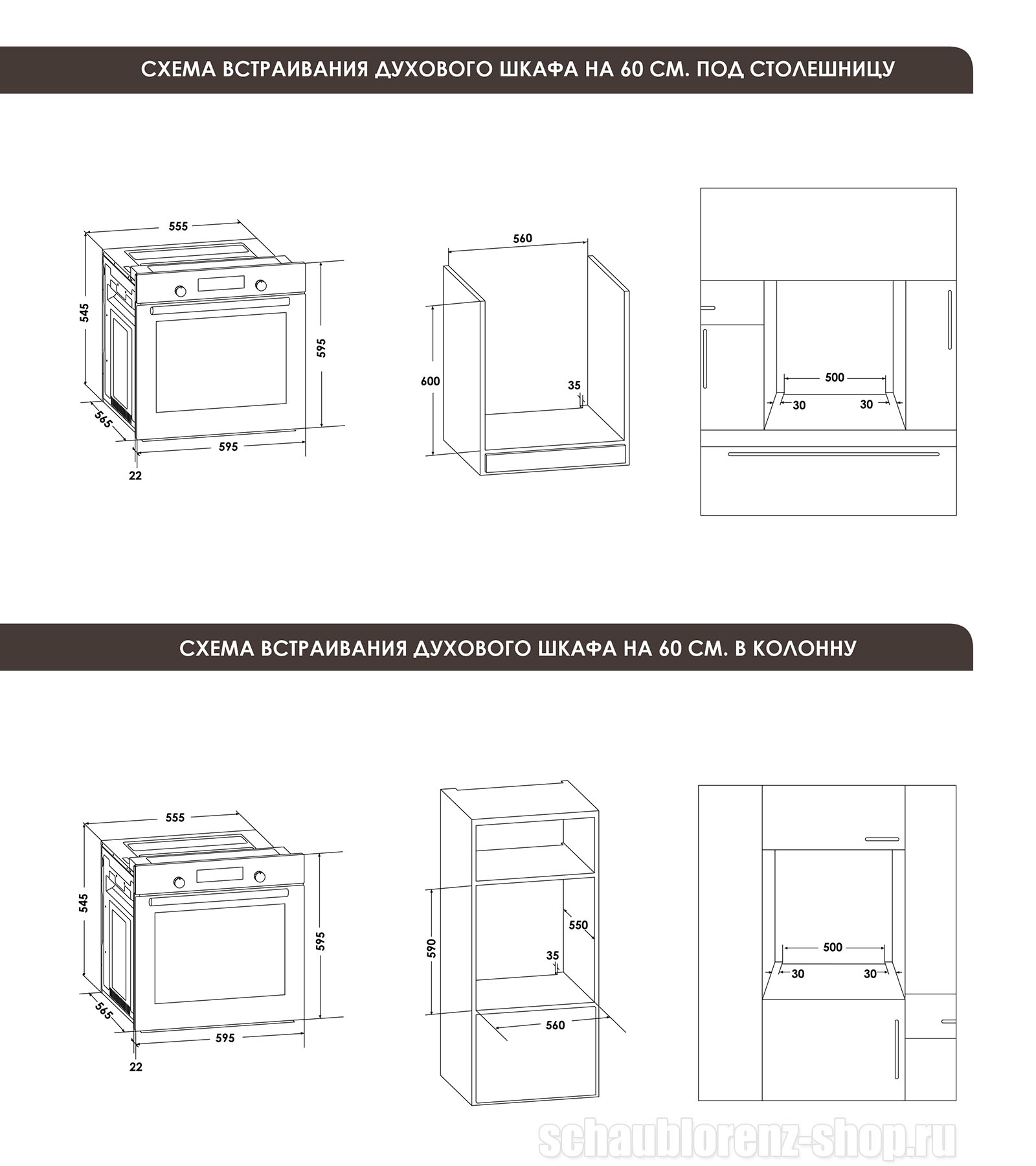 СХЕМА ВСТРАИВАНИЯ ДУХОВОГО ШКАФА НА 60 СМ. ПОД СТОЛЕШНИЦУ

555
545
595
565
595
22

560
600
35

500
30
30

СХЕМА ВСТРАИВАНИЯ ДУХОВОГО ШКАФА НА 60 СМ. В КОЛОННУ

555
545
595
565
595
22

590
550
35
560

500
30
30

schaublorenz-shop.ru