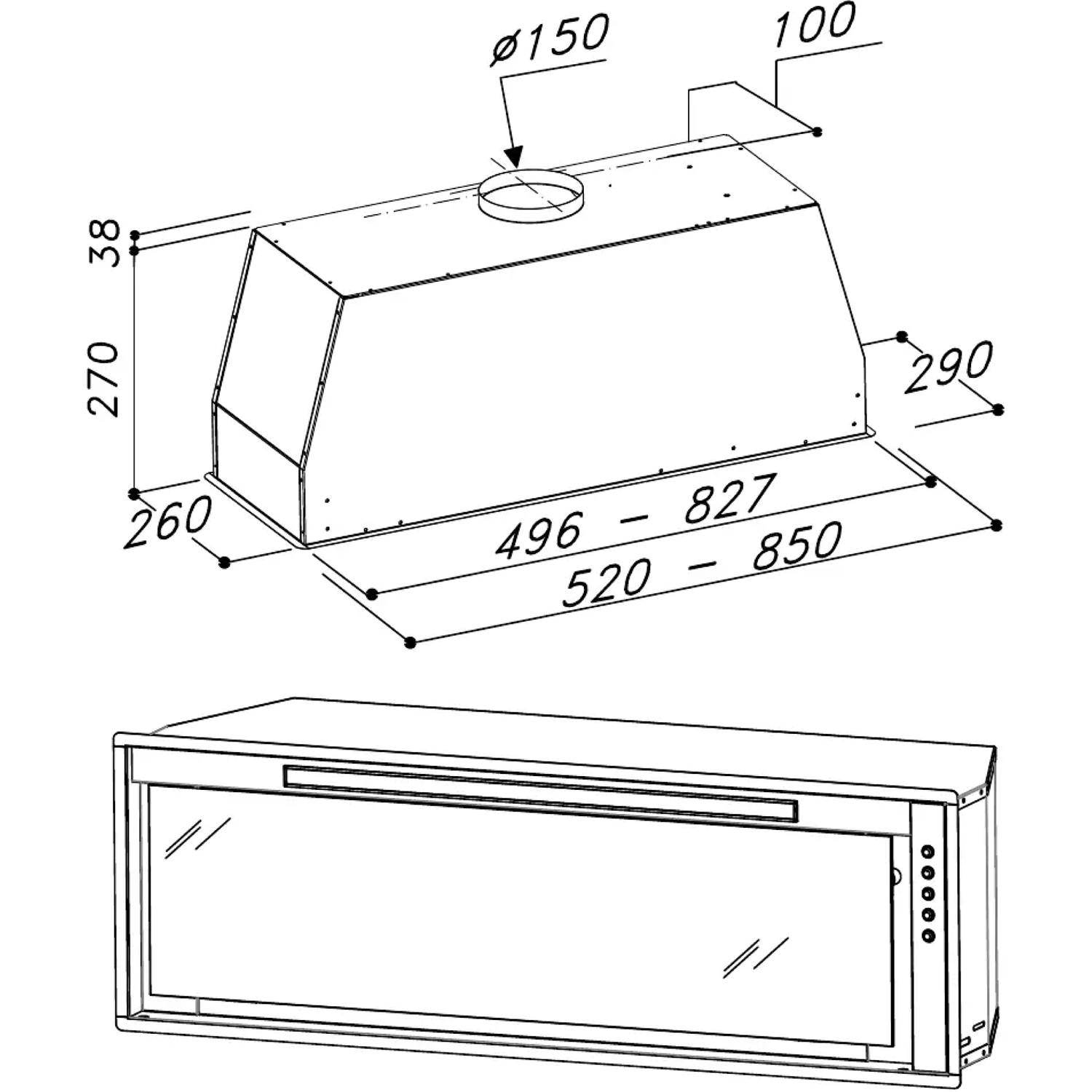 ø150
100
38
270
290
260
496 – 827
520 – 850