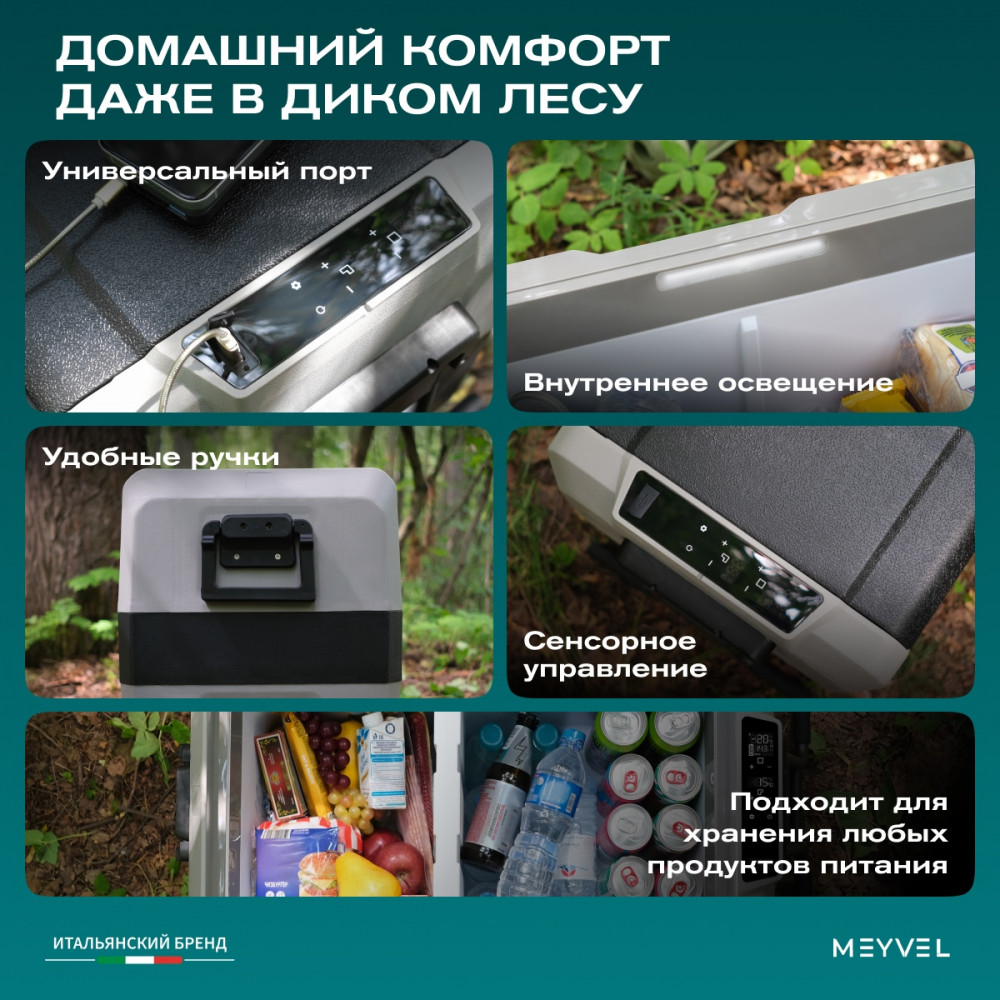 ДОМАШНИЙ КОМФОРТ ДАЖЕ В ДИКОМ ЛЕСУ

Универсальный порт

Внутреннее освещение

Удобные ручки

Сенсорное управление

Подходит для хранения любых продуктов питания

ИТАЛЬЯНСКИЙ БРЕНД

MEYVEL