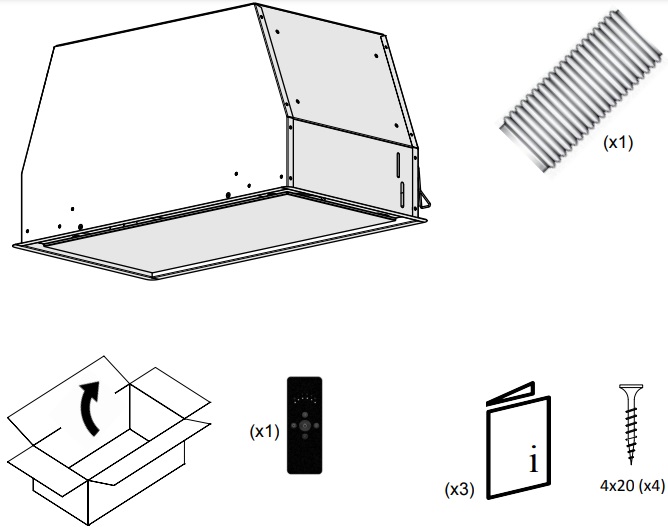 (x1)

(x1)

i

(x3)

4x20 (x4)