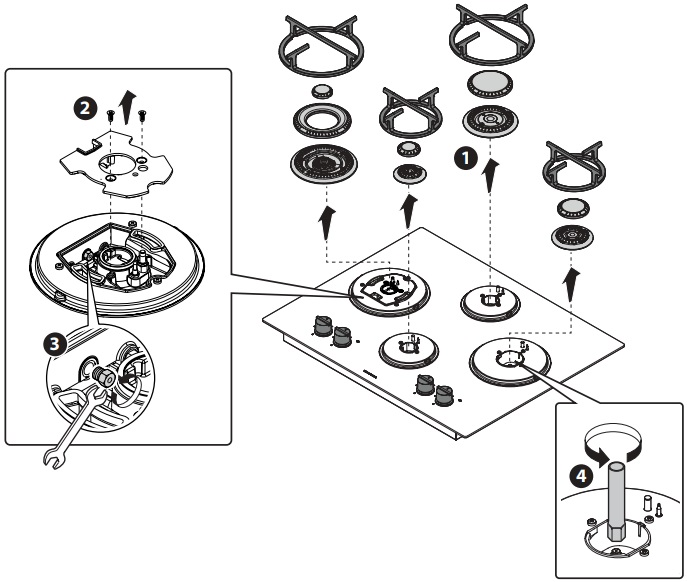 2
1
3
4