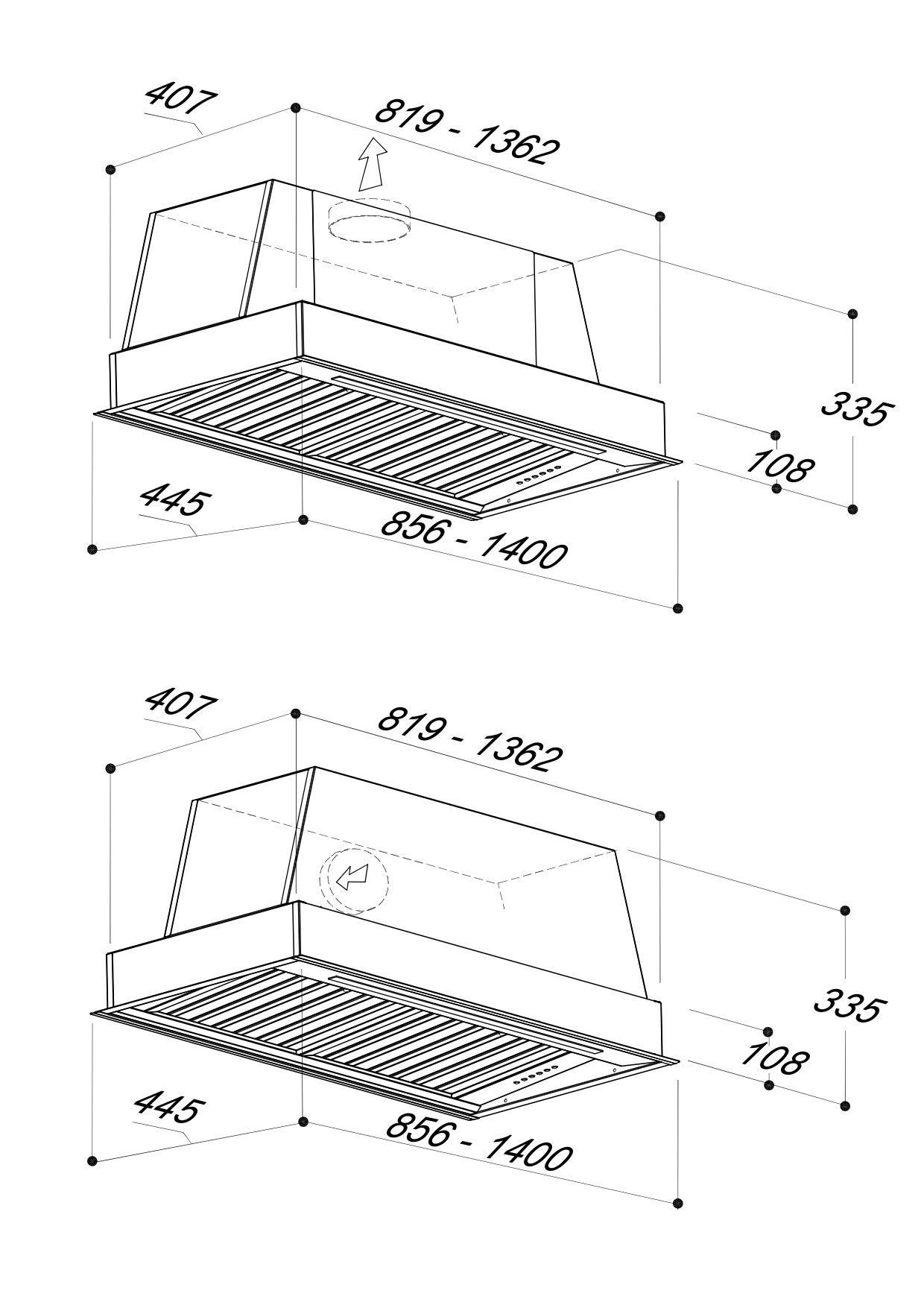 407
819 - 1362
335
108
445
856 - 1400

407
819 - 1362
335
108
445
856 - 1400