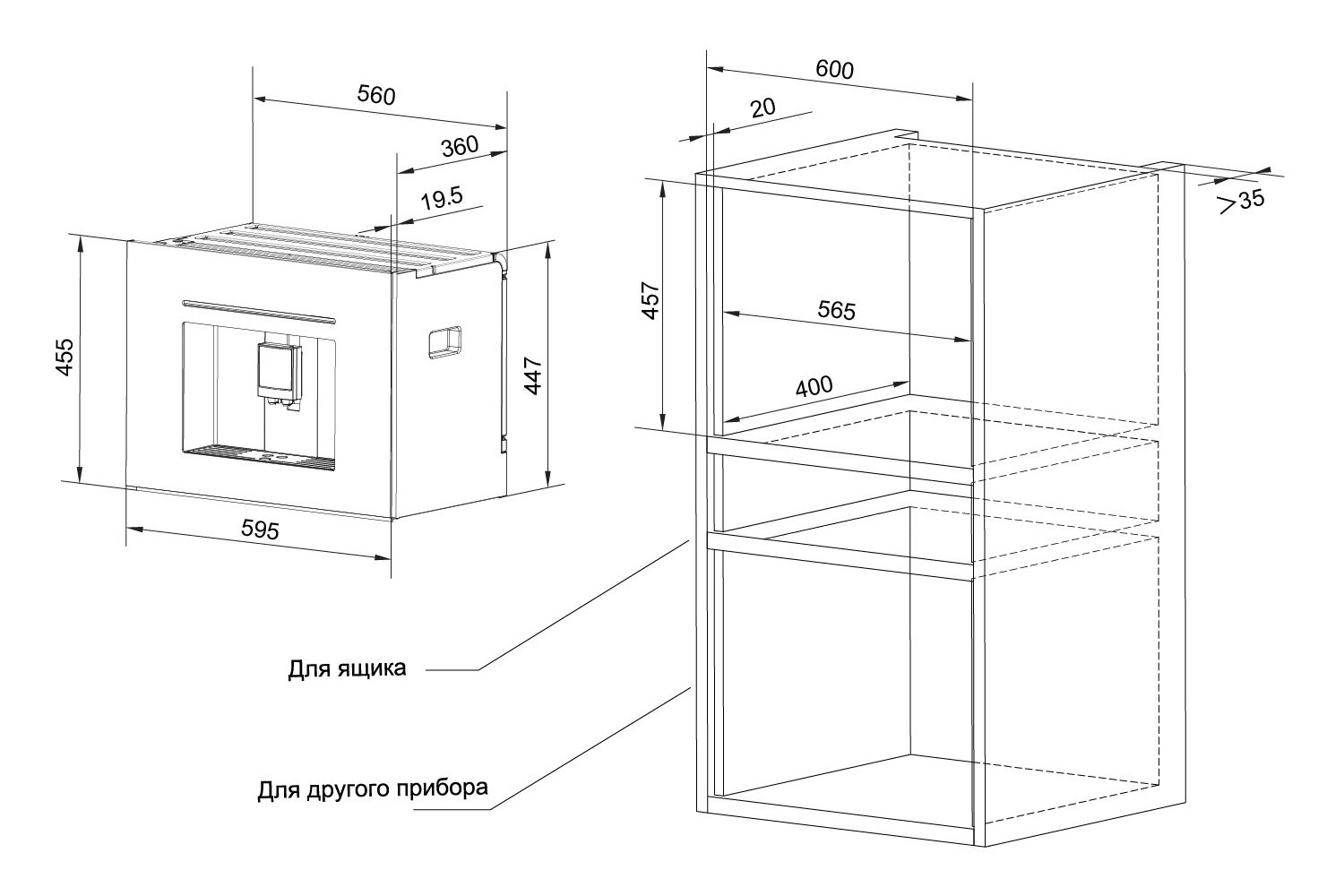 560
360
19.5
455
447
595
600
20
>35
457
565
400
Для ящика
Для другого прибора