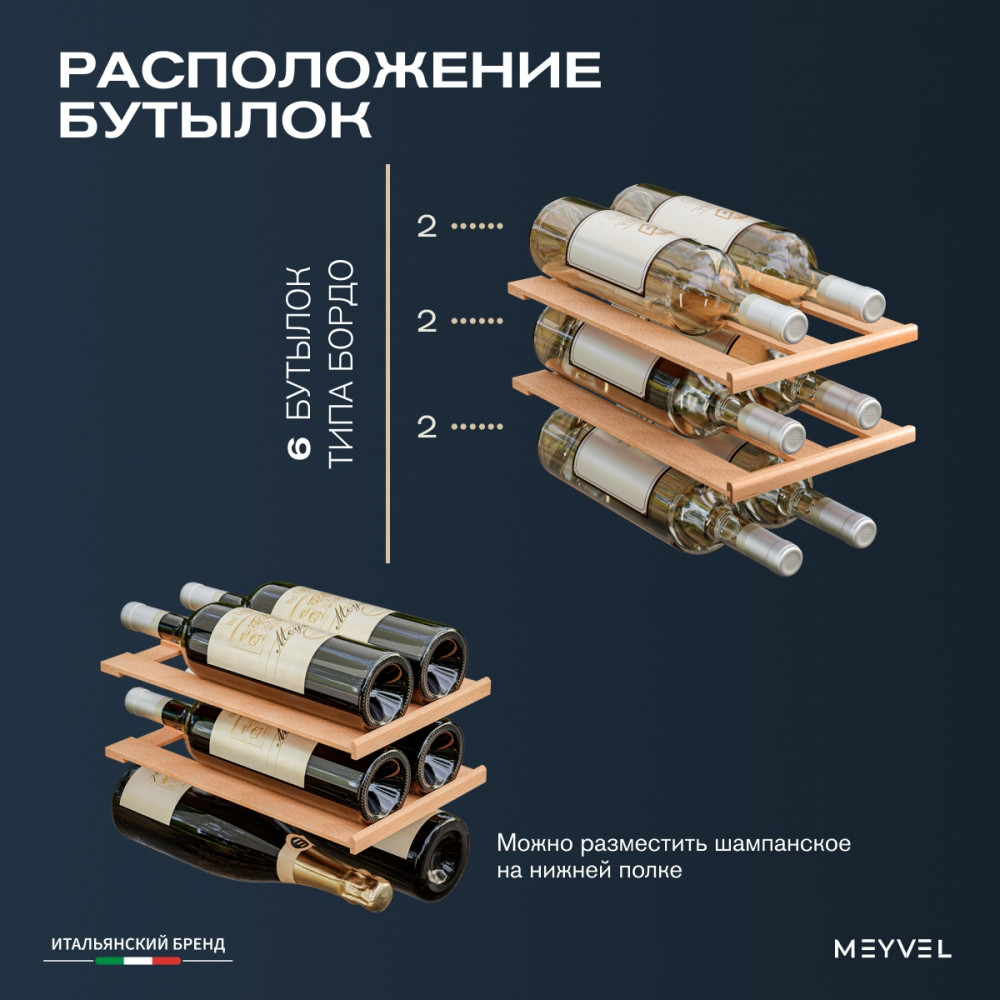 РАСПОЛОЖЕНИЕ БУТЫЛОК

6 БУТЫЛОК ТИПА БОРДО

2

2

2

Можно разместить шампанское на нижней полке

ИТАЛЬЯНСКИЙ БРЕНД

MEYVEL