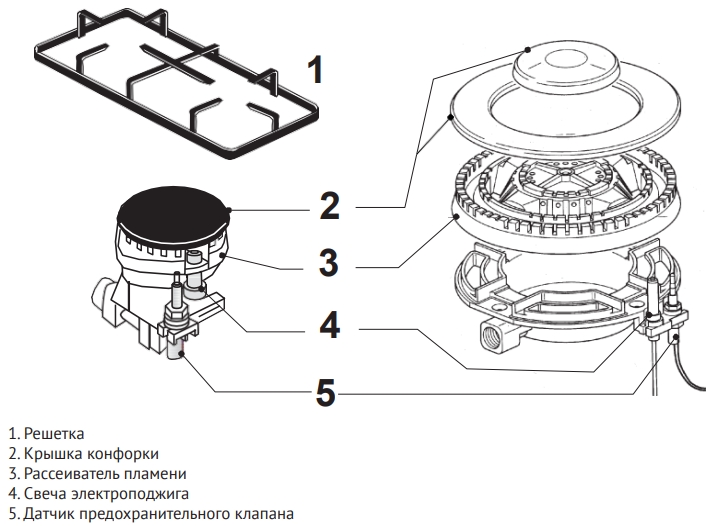 1

2

3

4

5

1. Решетка
2. Крышка конфорки
3. Рассеиватель пламени
4. Свеча электроподжига
5. Датчик предохранительного клапана