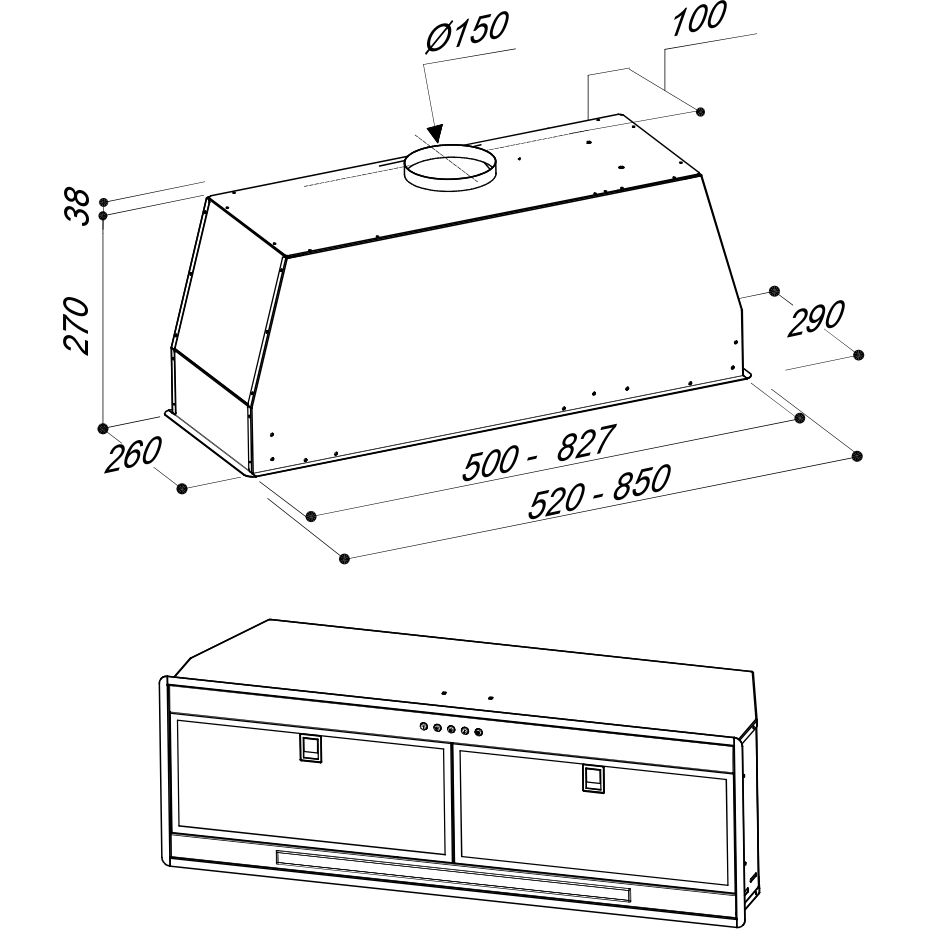 Ø150
100
38
270
290
260
500 - 827
520 - 850