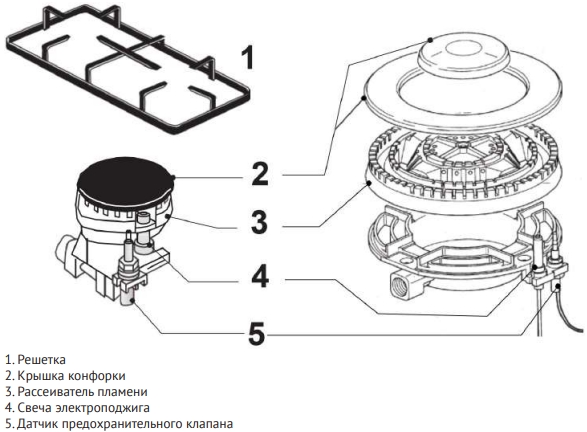 1

2

3

4

5

1. Решетка
2. Крышка конфорки
3. Рассеиватель пламени
4. Свеча электроподжига
5. Датчик предохранительного клапана