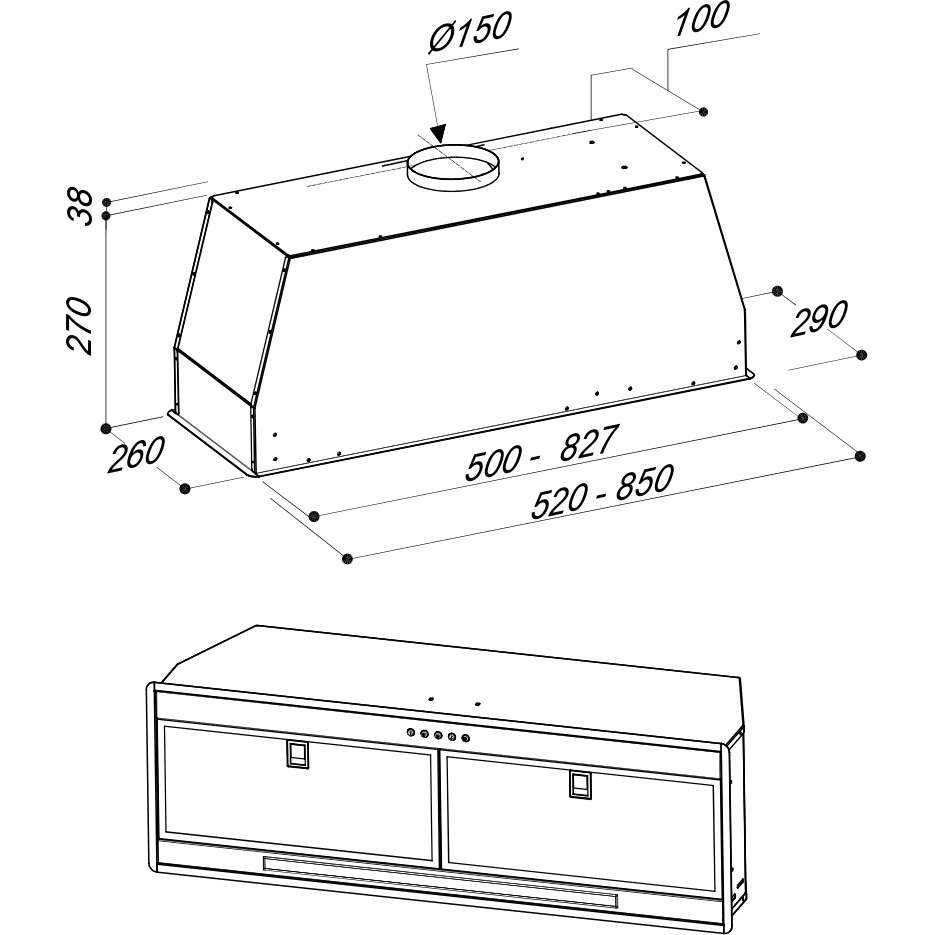 Ø150
100
38
270
290
260
500 - 827
520 - 850