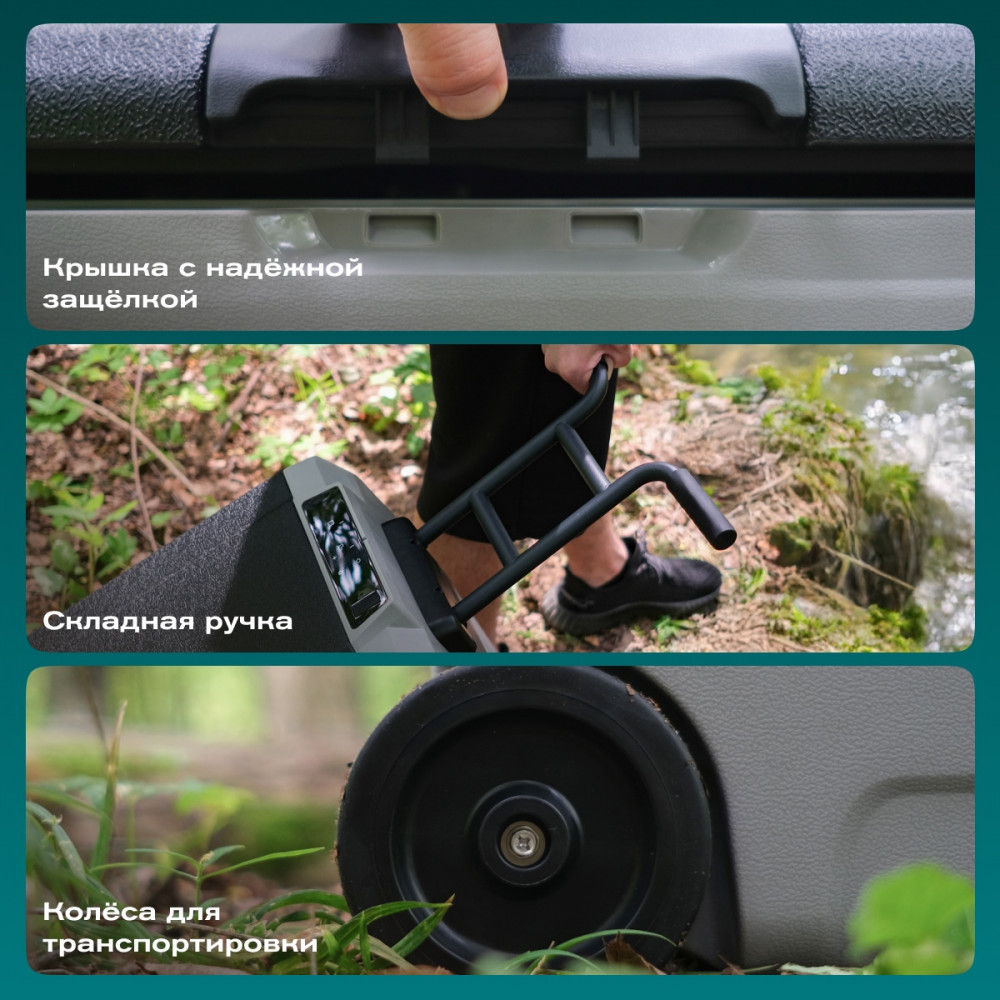 Крышка с надёжной защёлкой

Складная ручка

Колёса для транспортировки